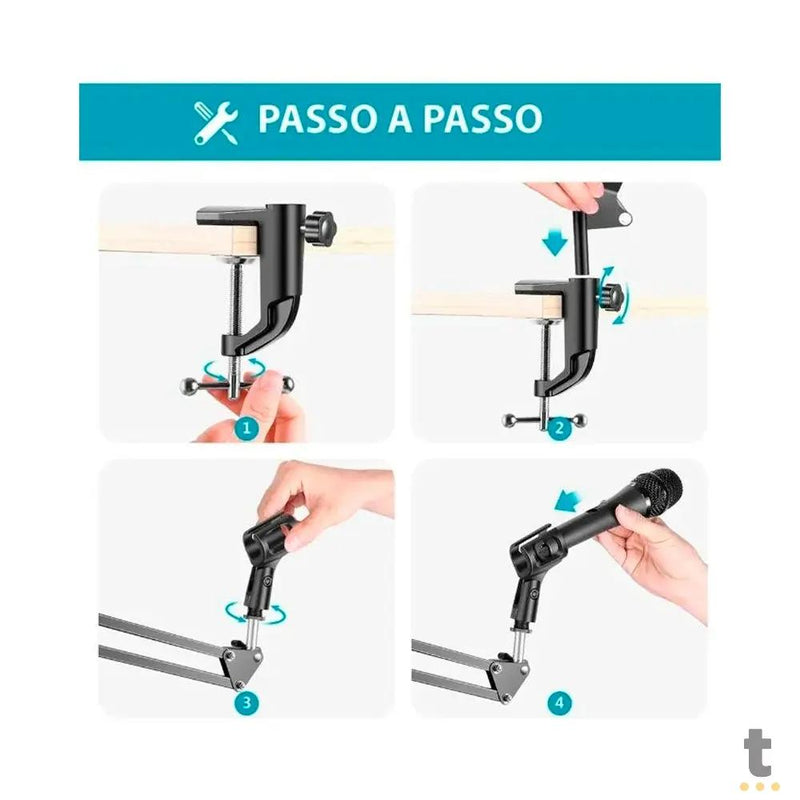 PASSO A PASSO

1

2

3

4

t