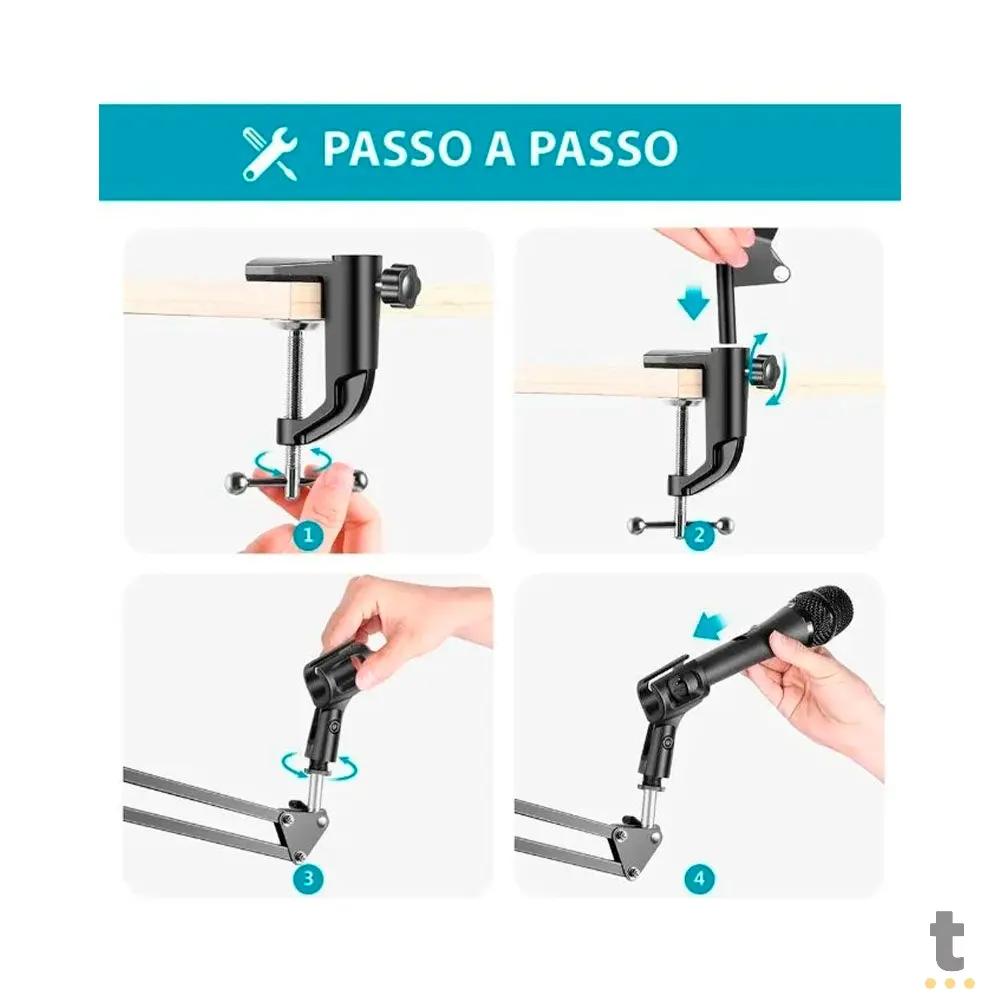 PASSO A PASSO

1

2

3

4

t